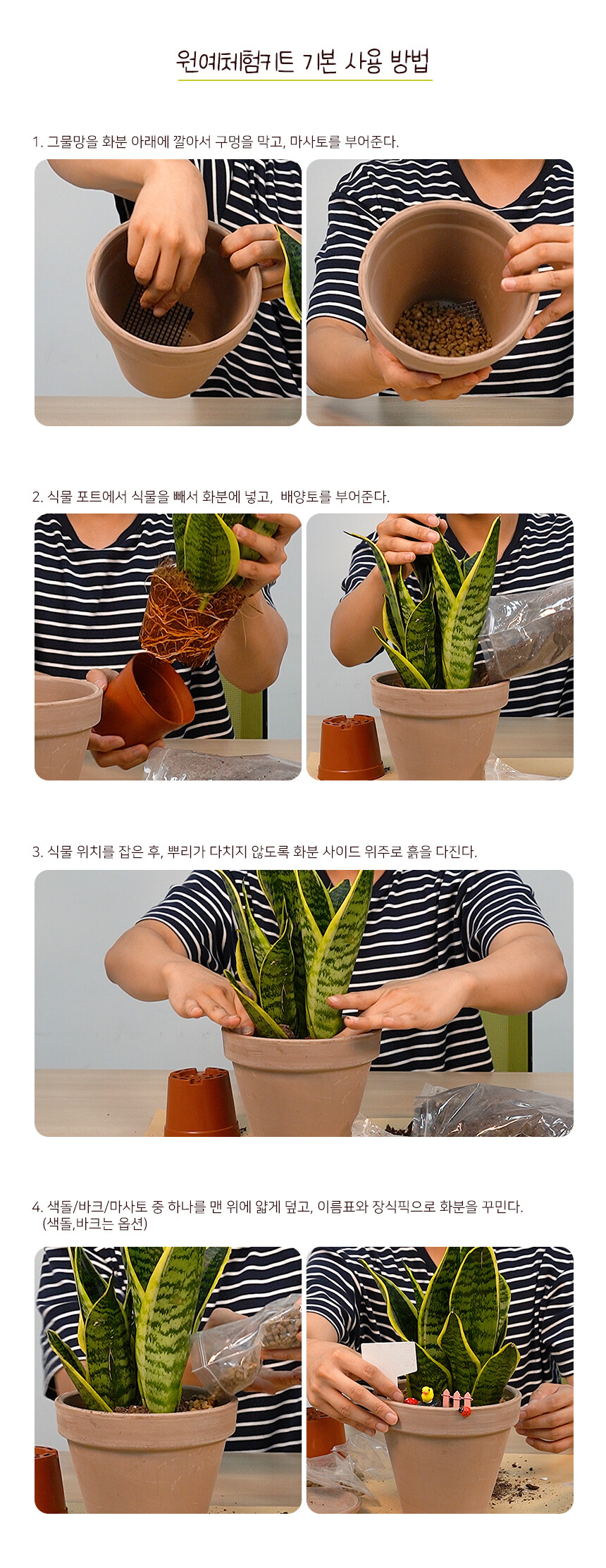 원예체험키트 기본 사용 방법

1. 그물망을 화분 아래에 깔아서 구멍을 막고, 마사토를 부어준다.

2. 식물 포트에서 식물을 빼서 화분에 넣고, 배양토를 부어준다.

3. 식물 위치를 잡은 후, 뿌리가 다치지 않도록 화분 사이드 위주로 흙을 다진다.

4. 색돌/바크/마사토 중 하나를 맨 위에 얇게 덮고, 이름표와 장식픽으로 화분을 꾸민다. (색돌,바크는 옵션)